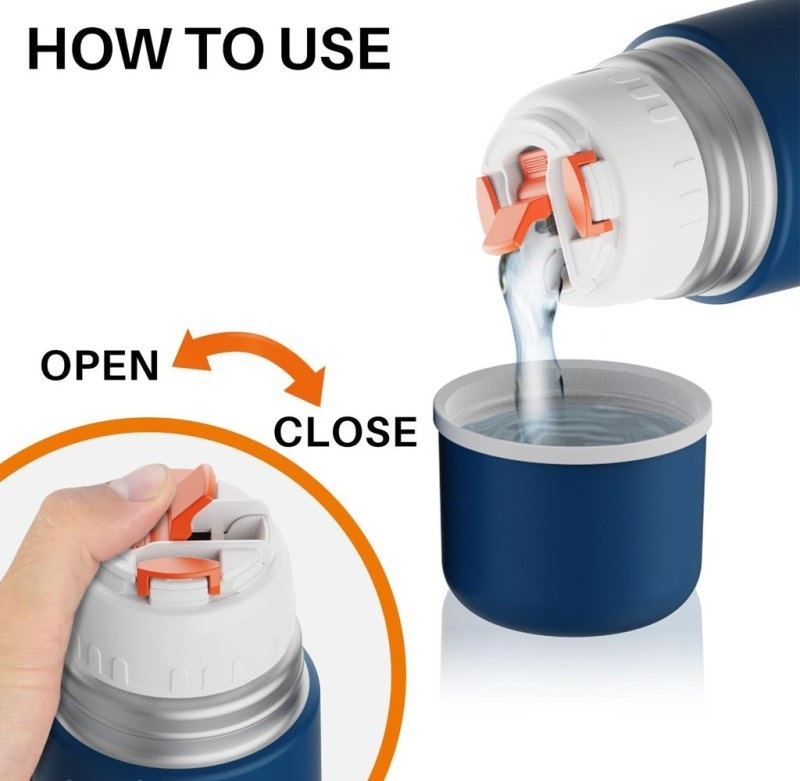 HOW TO USE

OPEN

CLOSE